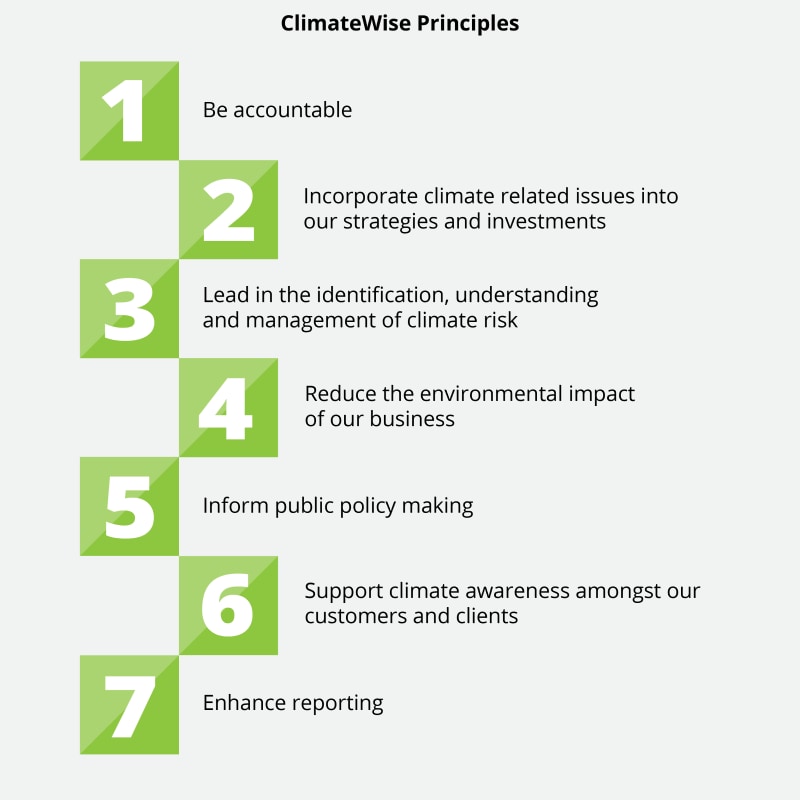 ClimateWise Principles

1 Be accountable

2 Incorporate climate related issues into our strategies and investments

3 Lead in the identification, understanding and management of climate risk

4 Reduce the environmental impact of our business

5 Inform public policy making

6 Support climate awareness amongst our customers and clients

7 Enhance reporting